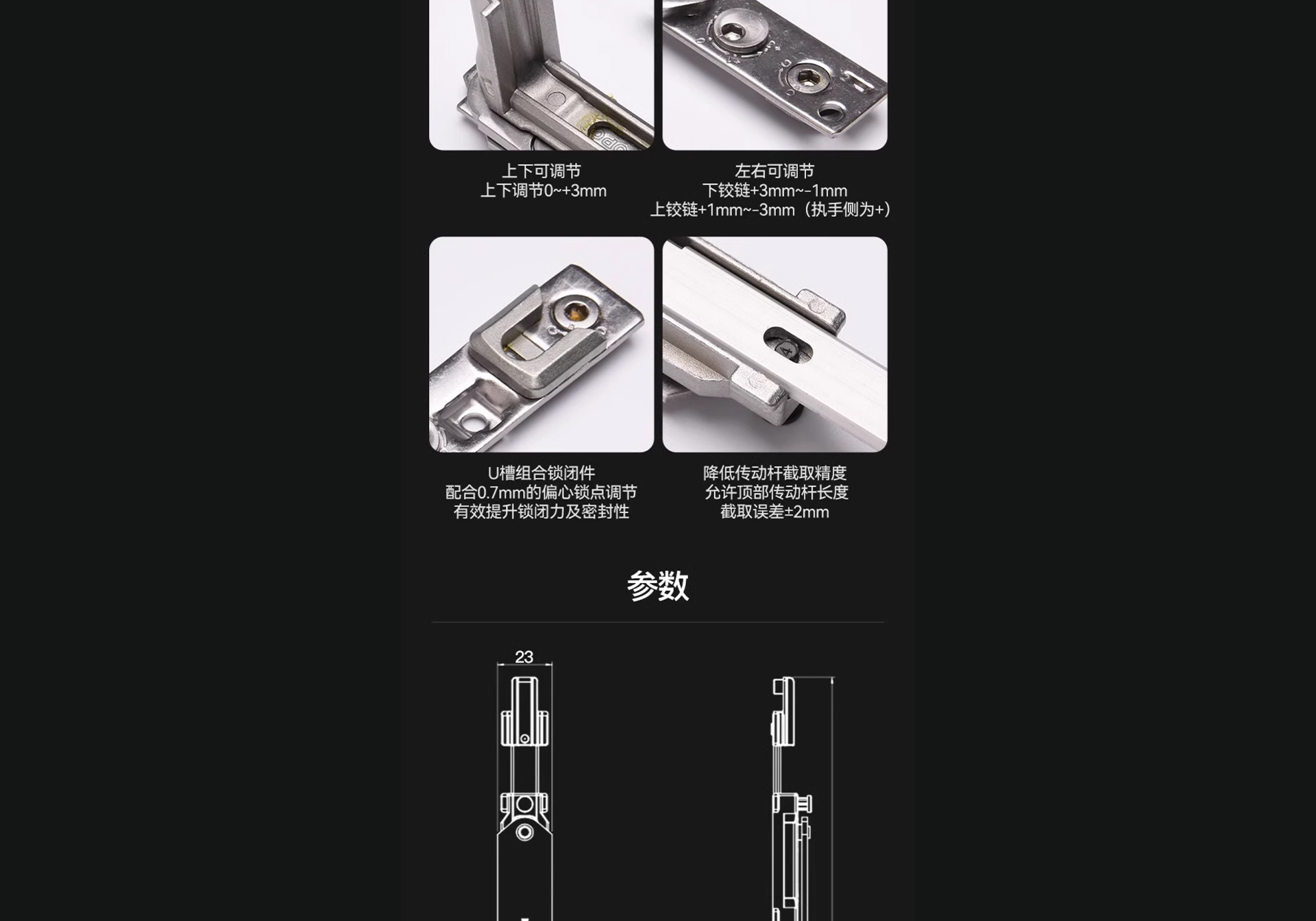 上下可调节
上下调节0~+3mm

左右可调节
下铰链+3mm~-1mm
上铰链+1mm~-3mm（执手侧为+）

U槽组合锁闭件
配合0.7mm的偏心锁点调节
有效提升锁闭力及密封性

降低传动杆截取精度
允许顶部传动杆长度
截取误差±2mm

参数

23